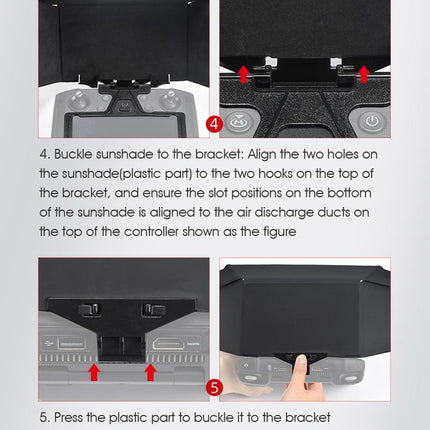 4

4. Buckle sunshade to the bracket: Align the two holes on the sunshade(plastic part) to the two hooks on the top of the bracket, and ensure the slot positions on the bottom of the sunshade is aligned to the air discharge ducts on the top of the controller shown as the figure

5

5. Press the plastic part to buckle it to the bracket