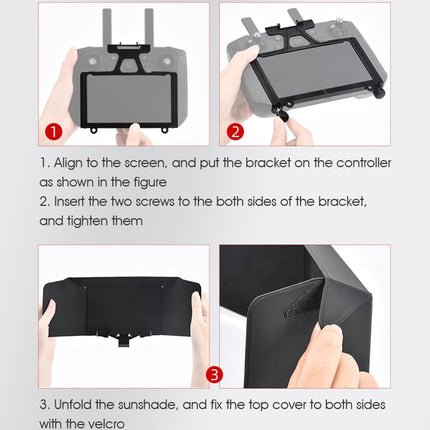 1

2

1. Align to the screen, and put the bracket on the controller as shown in the figure
2. Insert the two screws to the both sides of the bracket, and tighten them

3

3. Unfold the sunshade, and fix the top cover to both sides with the velcro