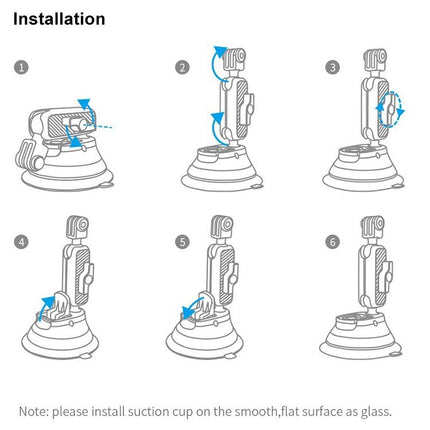 Installation

1

2

3

4

5

6

Note: please install suction cup on the smooth,flat surface as glass.