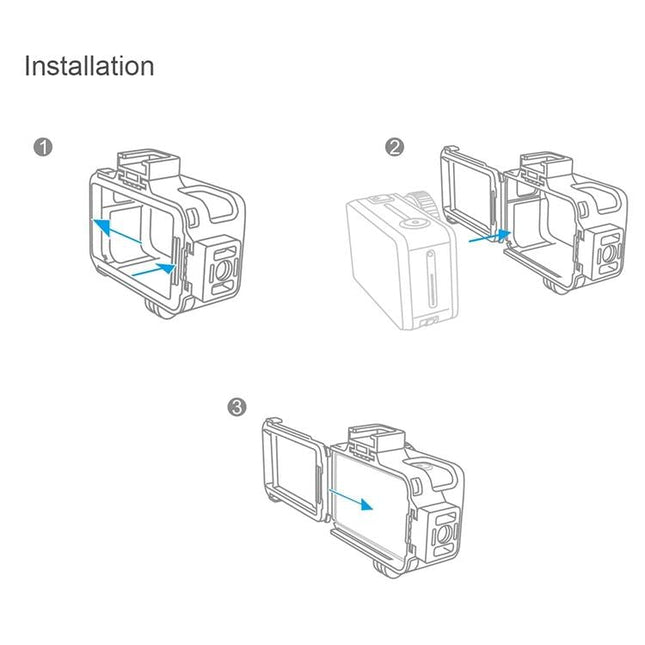 Installation

1

2

3