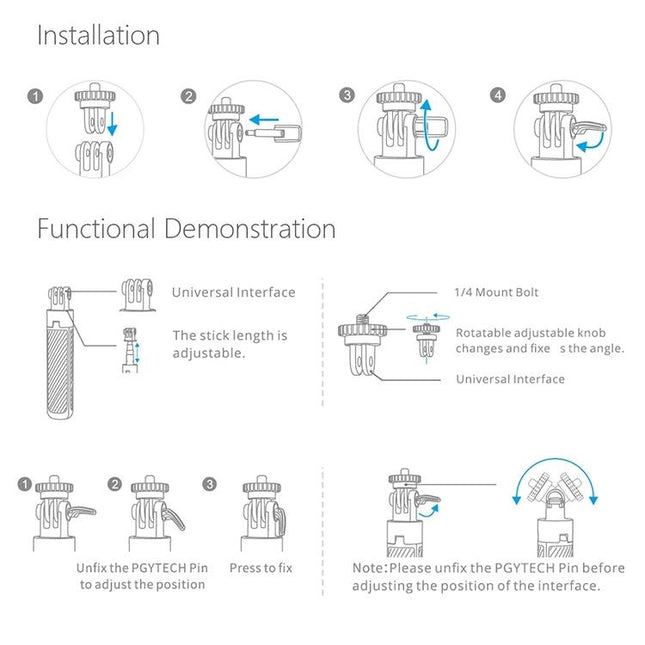 Installation

1

2

3

4

Functional Demonstration

Universal Interface

The stick length is adjustable.

1/4 Mount Bolt

Rotatable adjustable knob changes and fixe s the angle.

Universal Interface

1

2

3

Unfix the PGYTECH Pin to adjust the position

Press to fix

Note:Please unfix the PGYTECH Pin before adjusting the position of the interface.