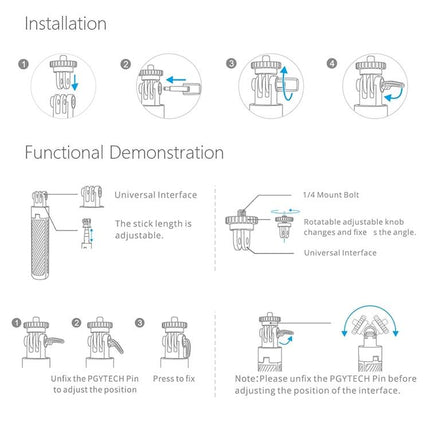 Installation

1

2

3

4

Functional Demonstration

Universal Interface

The stick length is adjustable.

1/4 Mount Bolt

Rotatable adjustable knob changes and fixe s the angle.

Universal Interface

1

2

3

Unfix the PGYTECH Pin to adjust the position

Press to fix

Note:Please unfix the PGYTECH Pin before adjusting the position of the interface.