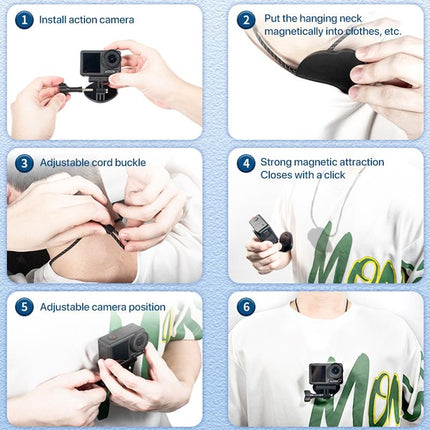 1 Install action camera

2 Put the hanging neck magnetically into clothes, etc.

3 Adjustable cord buckle

4 Strong magnetic attraction Closes with a click

5 Adjustable camera position

6