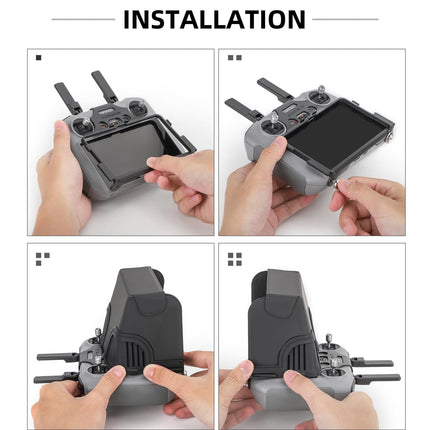 INSTALLATION