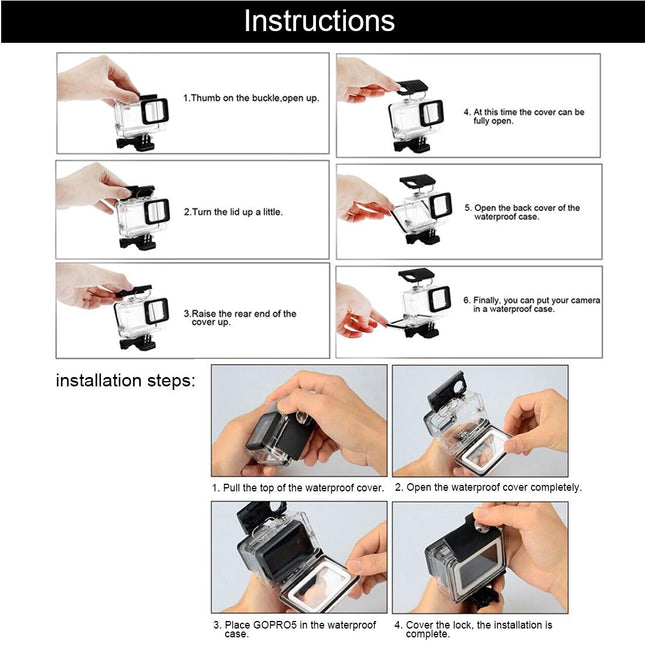 Instructions

1.Thumb on the buckle,open up.

2.Turn the lid up a little.

3.Raise the rear end of the cover up.

4. At this time the cover can be fully open.

5. Open the back cover of the waterproof case.

6. Finally, you can put your camera in a waterproof case.

installation steps:

1. Pull the top of the waterproof cover.

2. Open the waterproof cover completely.

3. Place GOPRO5 in the waterproof case.

4. Cover the lock, the installation is complete.