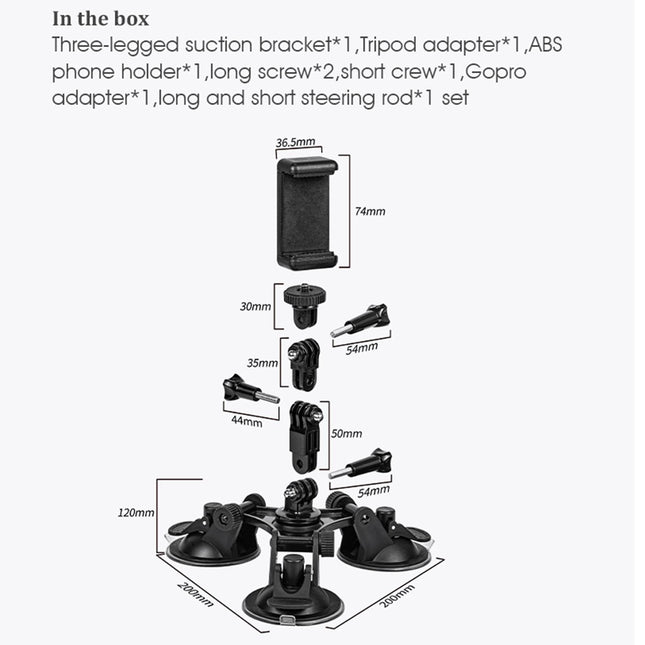 In the box
Three-legged suction bracket*1,Tripod adapter*1,ABS phone holder*1,long screw*2,short crew*1,Gopro adapter*1,long and short steering rod*1 set

36.5mm
74mm
30mm
54mm
35mm
44mm
50mm
54mm
120mm
200mm
200mm