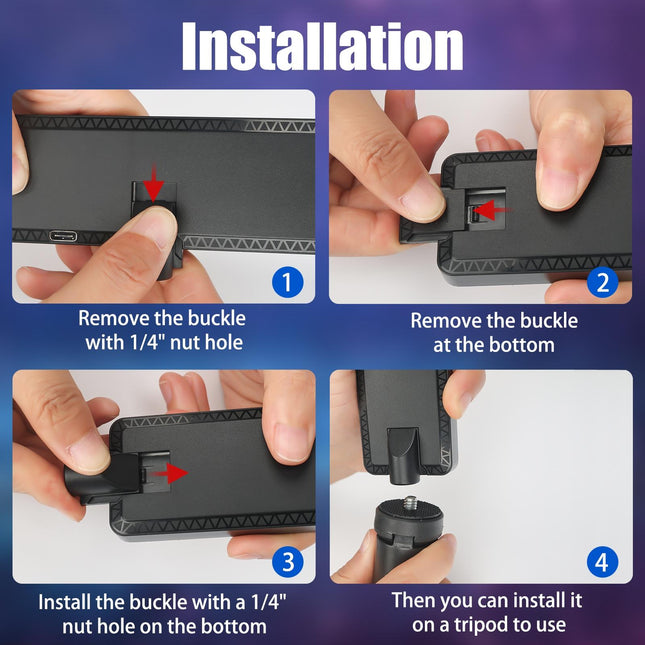 Installation

1

Remove the buckle with 1/4" nut hole

2

Remove the buckle at the bottom

3

Install the buckle with a 1/4" nut hole on the bottom

4

Then you can install it on a tripod to use