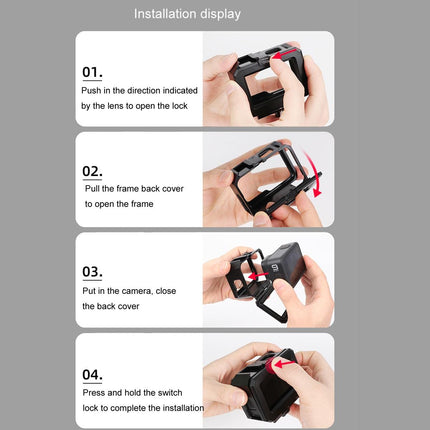 Installation display

01.

Push in the direction indicated by the lens to open the lock

02.

Pull the frame back cover to open the frame

03.

Put in the camera, close the back cover

04.

Press and hold the switch lock to complete the installation