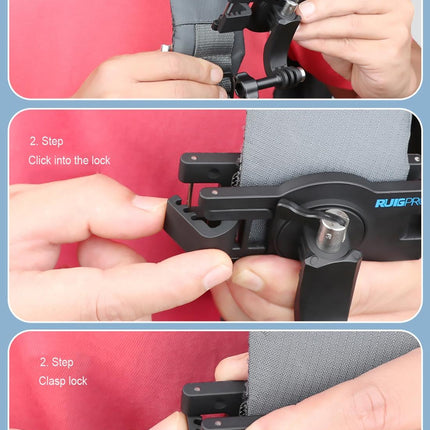 2. Step
Click into the lock

RUIGPRO

2. Step
Clasp lock