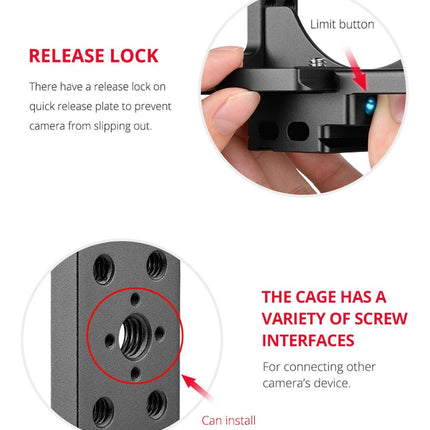 RELEASE LOCK

There have a release lock on quick release plate to prevent camera from slipping out.

Limit button

THE CAGE HAS A VARIETY OF SCREW INTERFACES

For connecting other camera's device.

Can install