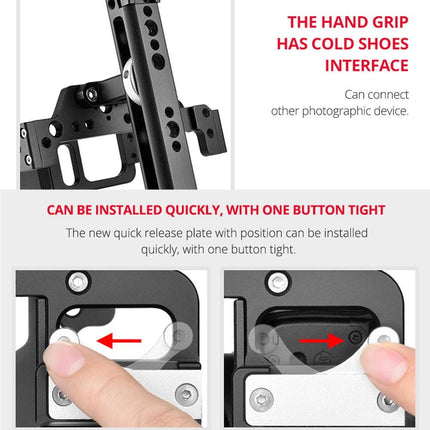 THE HAND GRIP HAS COLD SHOES INTERFACE

Can connect other photographic device.

CAN BE INSTALLED QUICKLY, WITH ONE BUTTON TIGHT

The new quick release plate with position can be installed quickly, with one button tight.