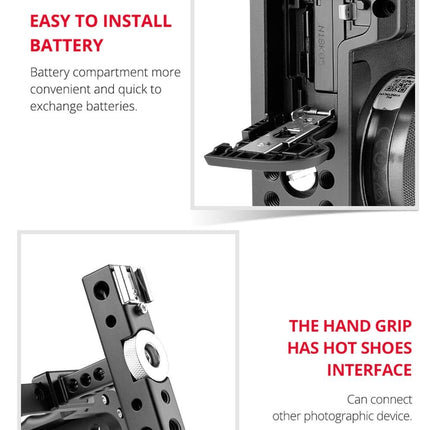 EASY TO INSTALL BATTERY

Battery compartment more convenient and quick to exchange batteries.

THE HAND GRIP HAS HOT SHOES INTERFACE

Can connect other photographic device.