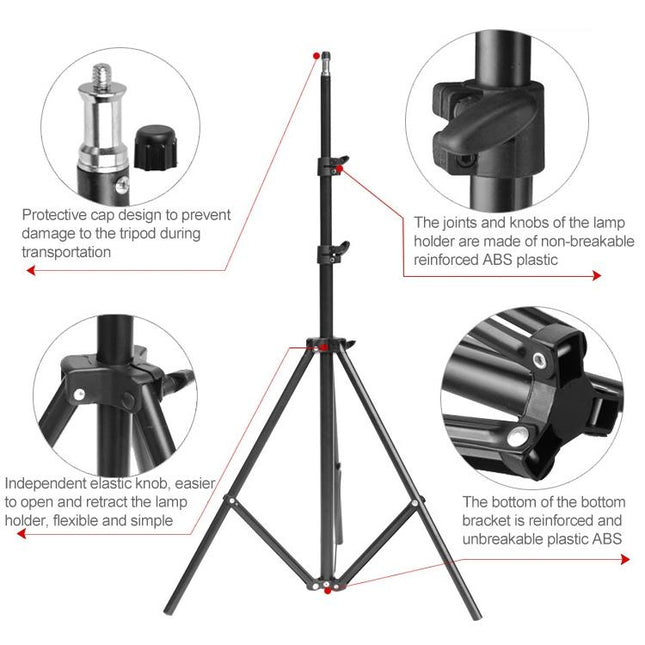 Protective cap design to prevent damage to the tripod during transportation

The joints and knobs of the lamp holder are made of non-breakable reinforced ABS plastic

Independent elastic knob, easier to open and retract the lamp holder, flexible and simple

The bottom of the bottom bracket is reinforced and unbreakable plastic ABS