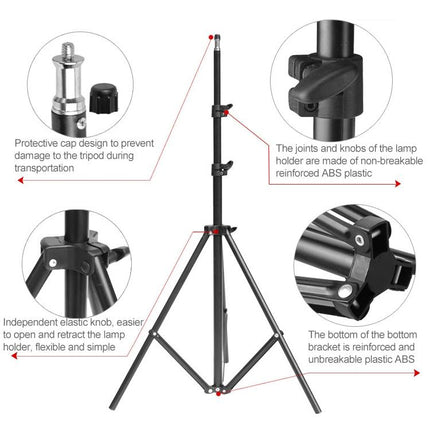 Protective cap design to prevent damage to the tripod during transportation

The joints and knobs of the lamp holder are made of non-breakable reinforced ABS plastic

Independent elastic knob, easier to open and retract the lamp holder, flexible and simple

The bottom of the bottom bracket is reinforced and unbreakable plastic ABS