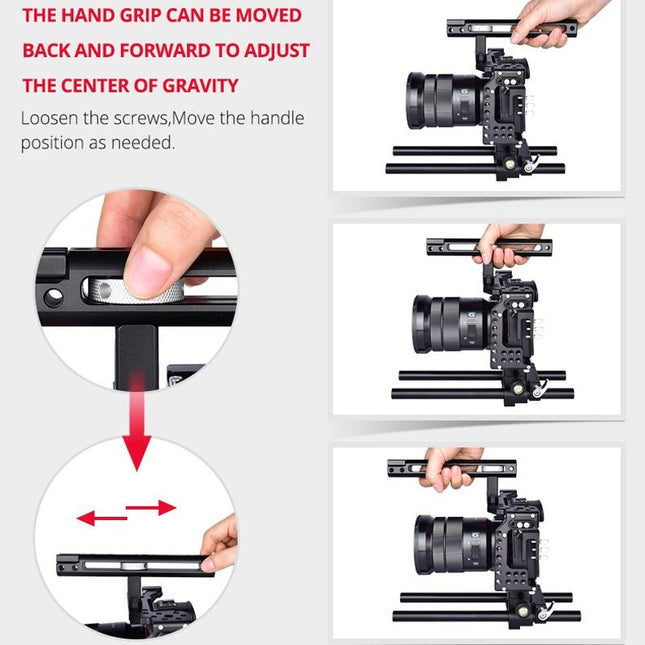 THE HAND GRIP CAN BE MOVED BACK AND FORWARD TO ADJUST THE CENTER OF GRAVITY

Loosen the screws,Move the handle position as needed.