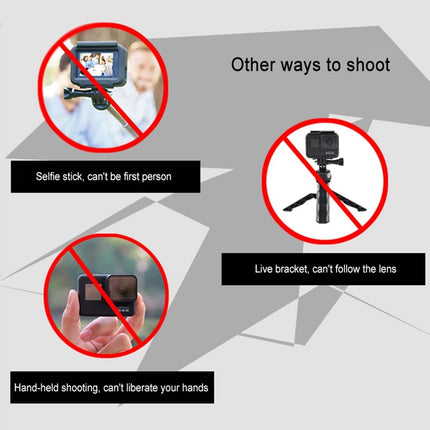 Other ways to shoot

Selfie stick, can't be first person

Live bracket, can't follow the lens

Hand-held shooting, can't liberate your hands