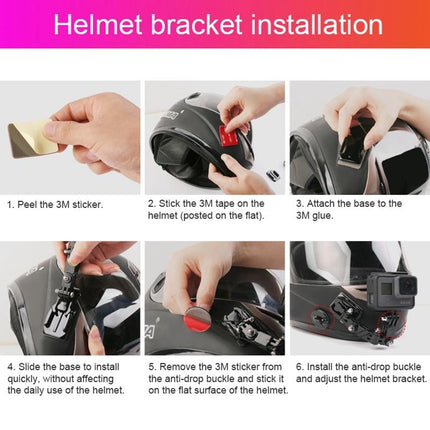 Helmet bracket installation

1. Peel the 3M sticker.

2. Stick the 3M tape on the helmet (posted on the flat).

3. Attach the base to the 3M glue.

4. Slide the base to install quickly, without affecting the daily use of the helmet.

5. Remove the 3M sticker from the anti-drop buckle and stick it on the flat surface of the helmet.

6. Install the anti-drop buckle and adjust the helmet bracket.