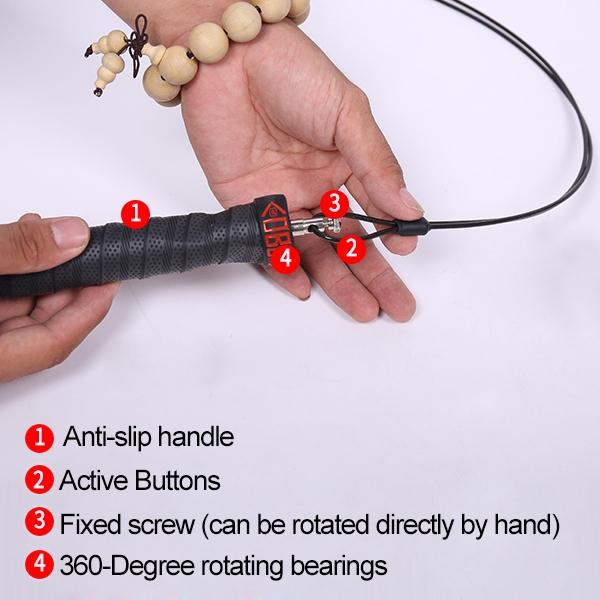 1
3
2
4

1 Anti-slip handle
2 Active Buttons
3 Fixed screw (can be rotated directly by hand)
4 360-Degree rotating bearings