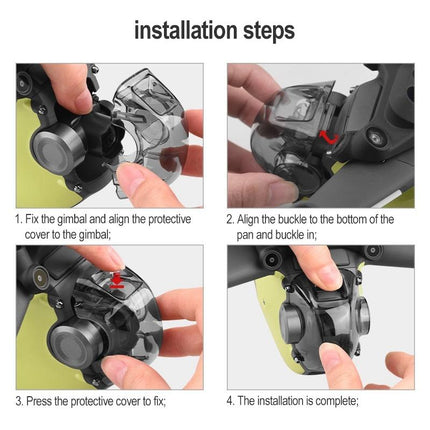 installation steps

1. Fix the gimbal and align the protective cover to the gimbal;

2. Align the buckle to the bottom of the pan and buckle in;

3. Press the protective cover to fix;

4. The installation is complete;