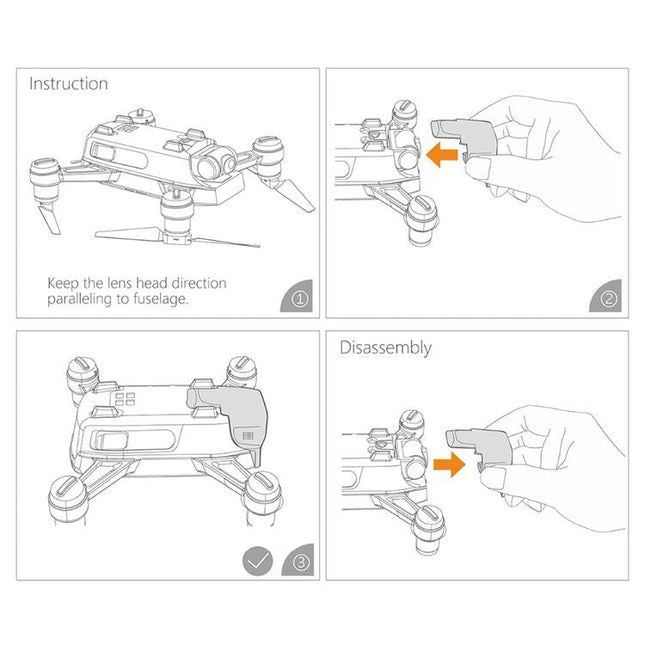 Instruction

Keep the lens head direction paralleling to fuselage.

①

②

③

Disassembly