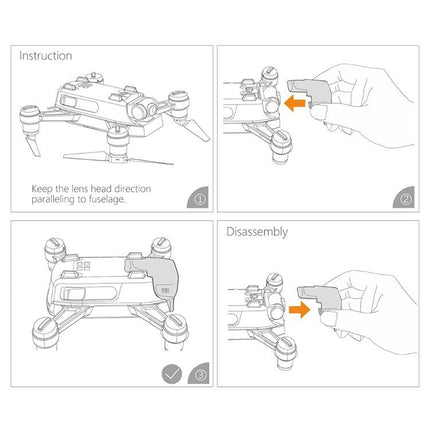 Instruction

Keep the lens head direction paralleling to fuselage.

①

②

③

Disassembly