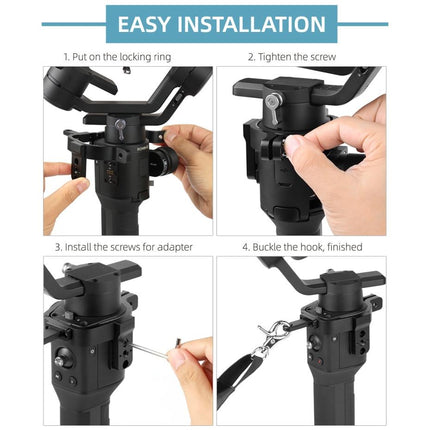 EASY INSTALLATION

1. Put on the locking ring

2. Tighten the screw

3. Install the screws for adapter

4. Buckle the hook, finished